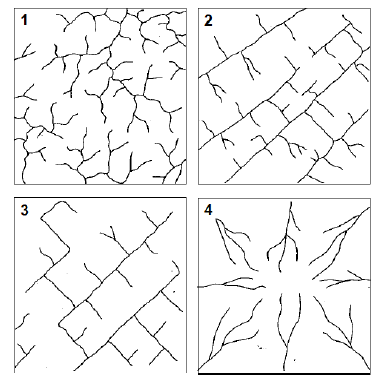 1

2

3

4